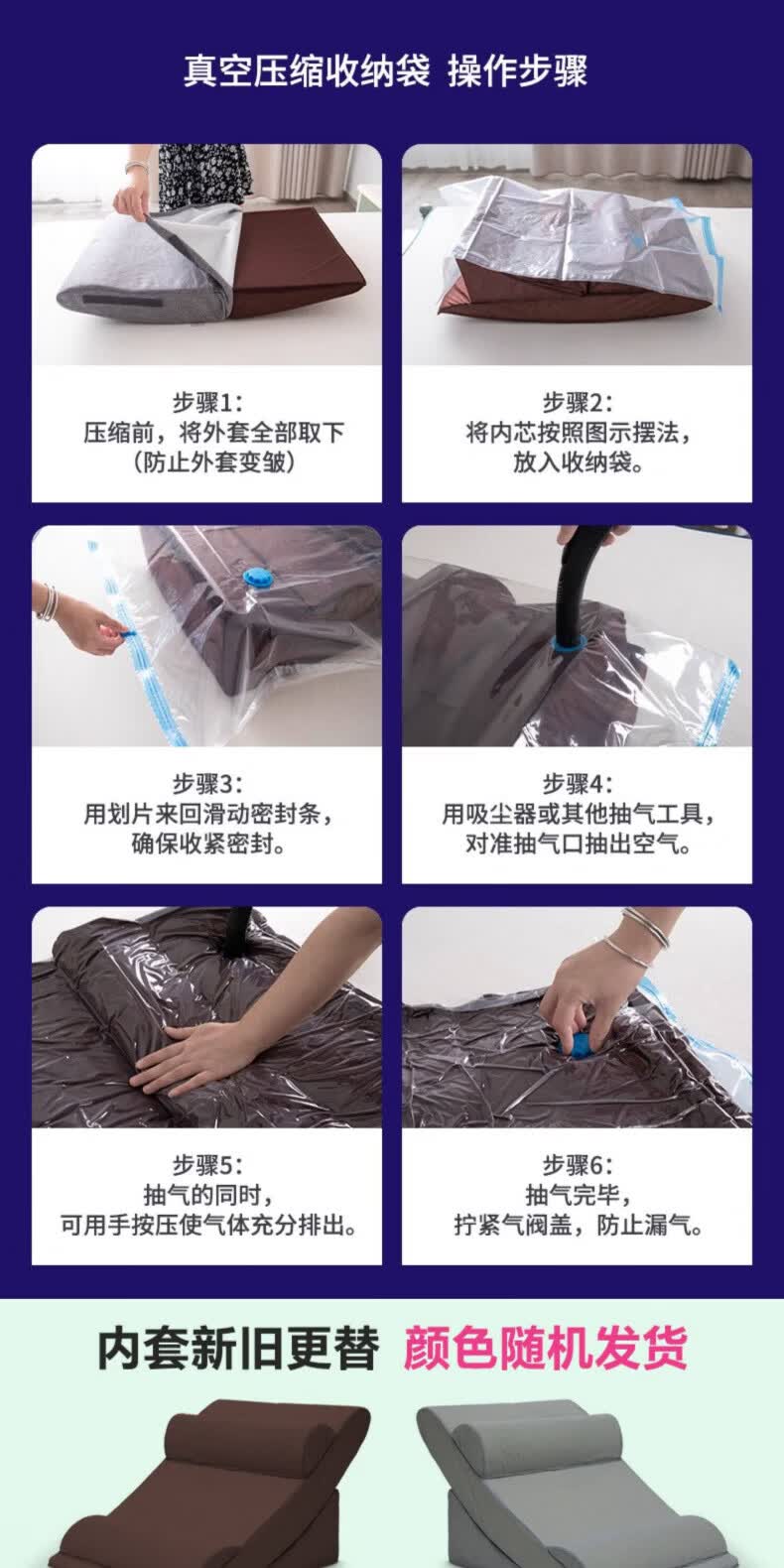 真空压缩收纳袋 操作步骤

步骤1:
压缩前，将外套全部取下
（防止外套变皱）

步骤2:
将内芯按照图示摆法，
放入收纳袋。

步骤3:
用划片来回滑动密封条，
确保收紧密封。

步骤4:
用吸尘器或其他抽气工具，
对准抽气口抽出空气。

步骤5:
抽气的同时，
可用手按压使气体充分排出。

步骤6:
抽气完毕，
拧紧气阀盖，防止漏气。

内套新旧更替 颜色随机发货